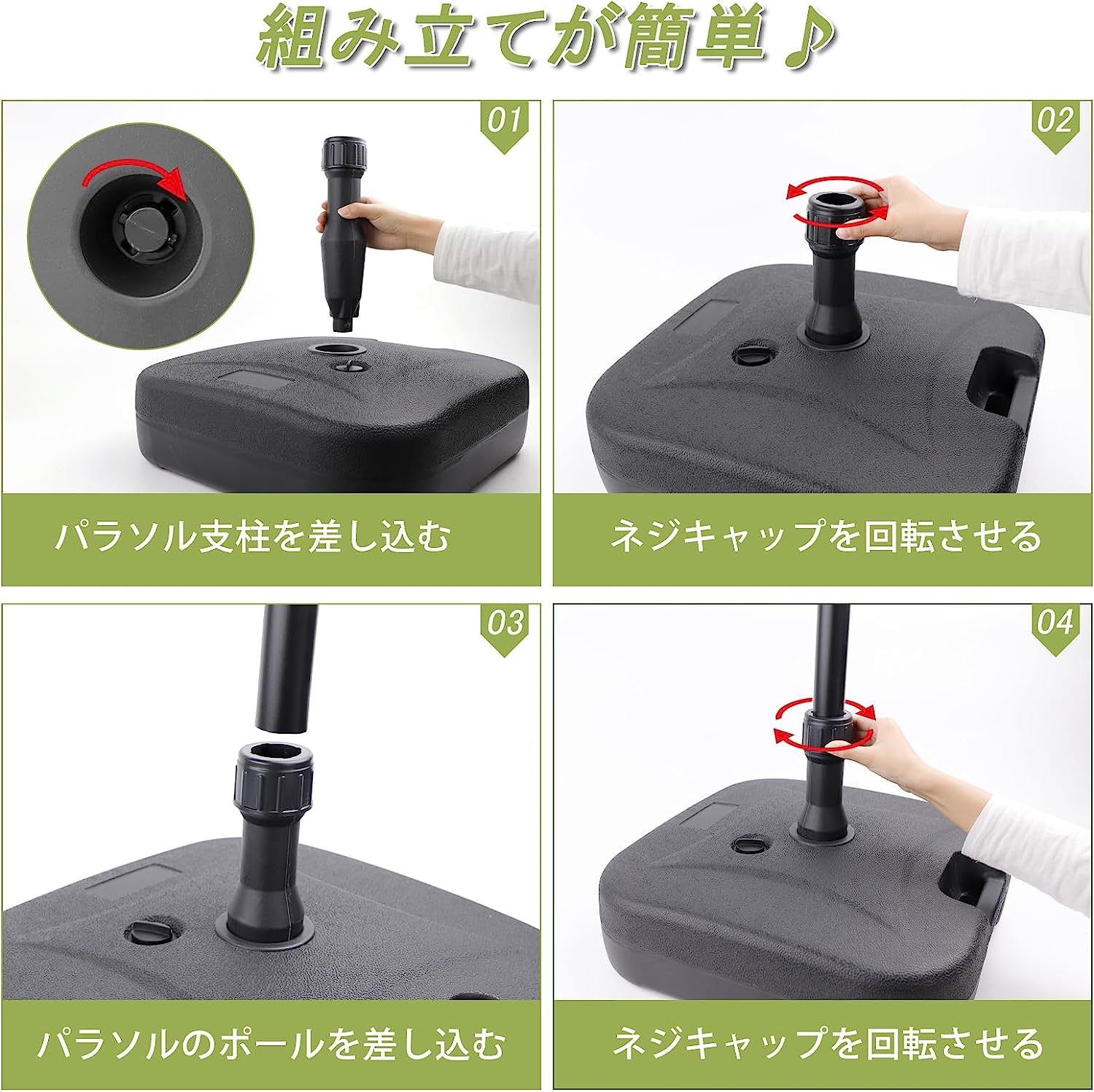 組み立てが簡単♪

01

パラソル支柱を差し込む

02

ネジキャップを回転させる

03

パラソルのポールを差し込む

04

ネジキャップを回転させる