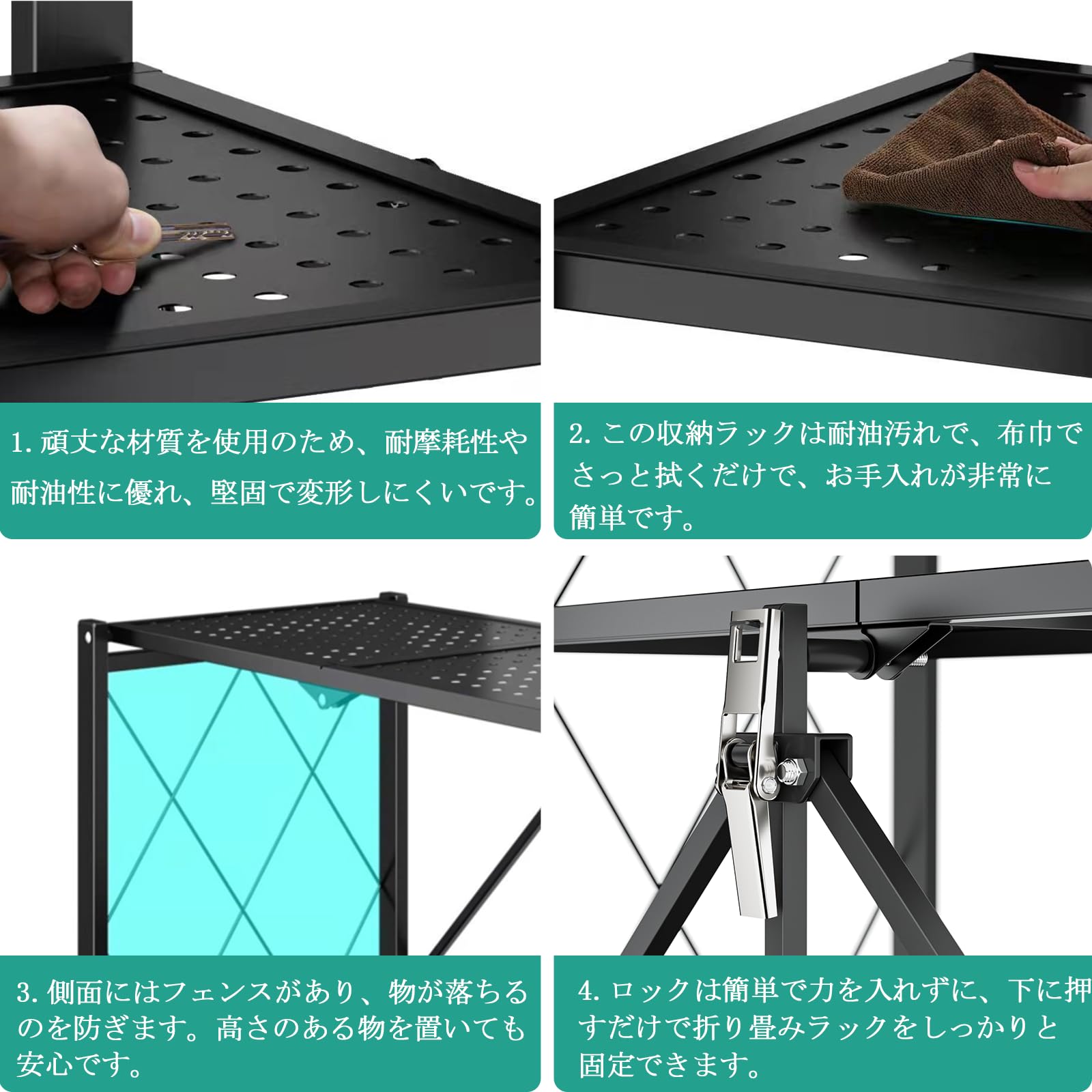 1. 頑丈な材質を使用のため、耐摩耗性や耐油性に優れ、堅固で変形しにくいです。

2. この収納ラックは耐油汚れで、布巾でさっと拭くだけで、お手入れが非常に簡単です。

3. 側面にはフェンスがあり、物が落ちるのを防ぎます。高さのある物を置いても安心です。

4. ロックは簡単で力を入れずに、下に押すだけで折り畳みラックをしっかりと固定できます。