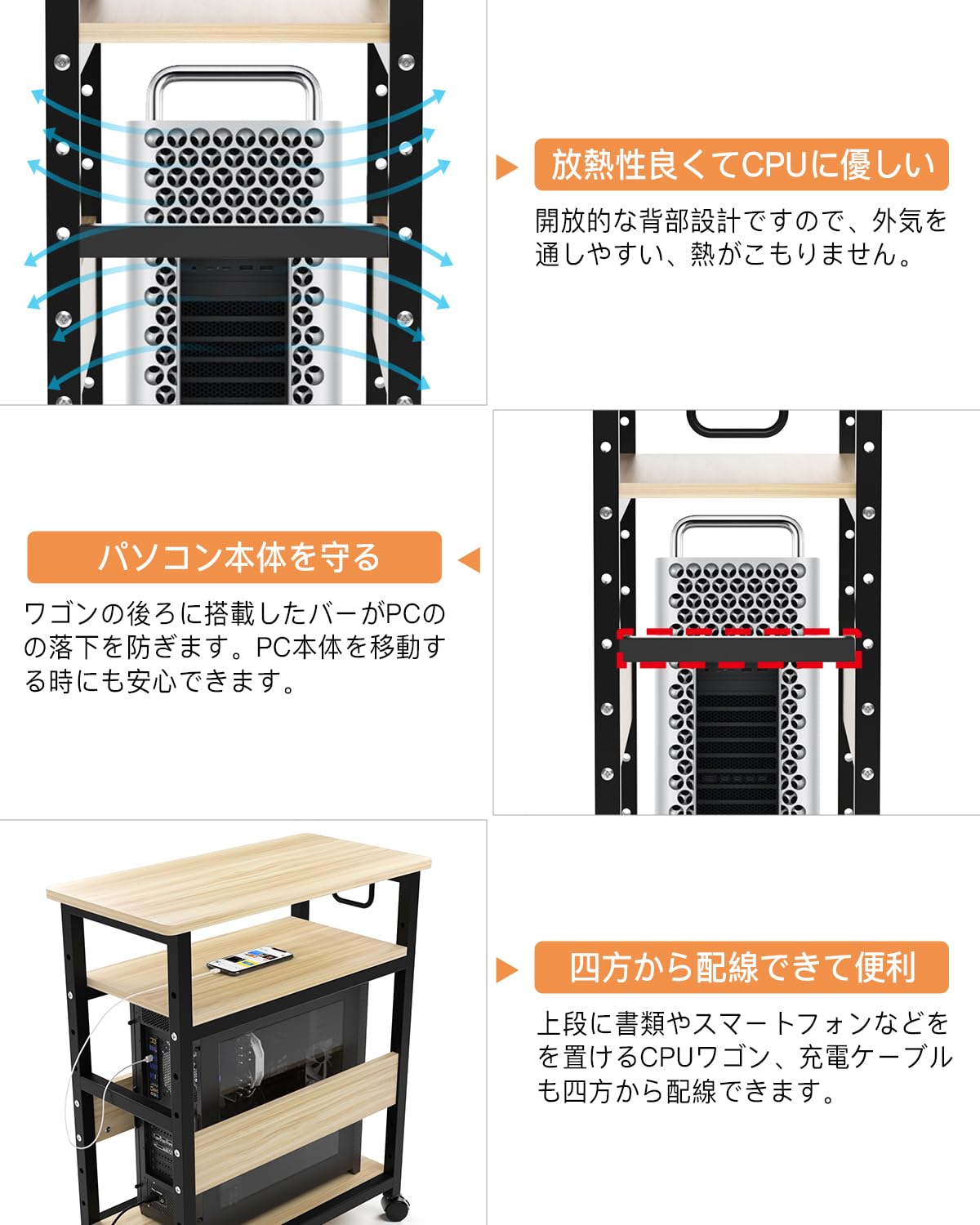 放熱性良くてCPUに優しい

開放的な背部設計ですので、外気を通しやすい、熱がこもりません。

パソコン本体を守る

ワゴンの後ろに搭載したバーがPCのの落下を防ぎます。PC本体を移動する時にも安心できます。

四方から配線できて便利

上段に書類やスマートフォンなどをを置けるCPUワゴン、充電ケーブルも四方から配線できます。