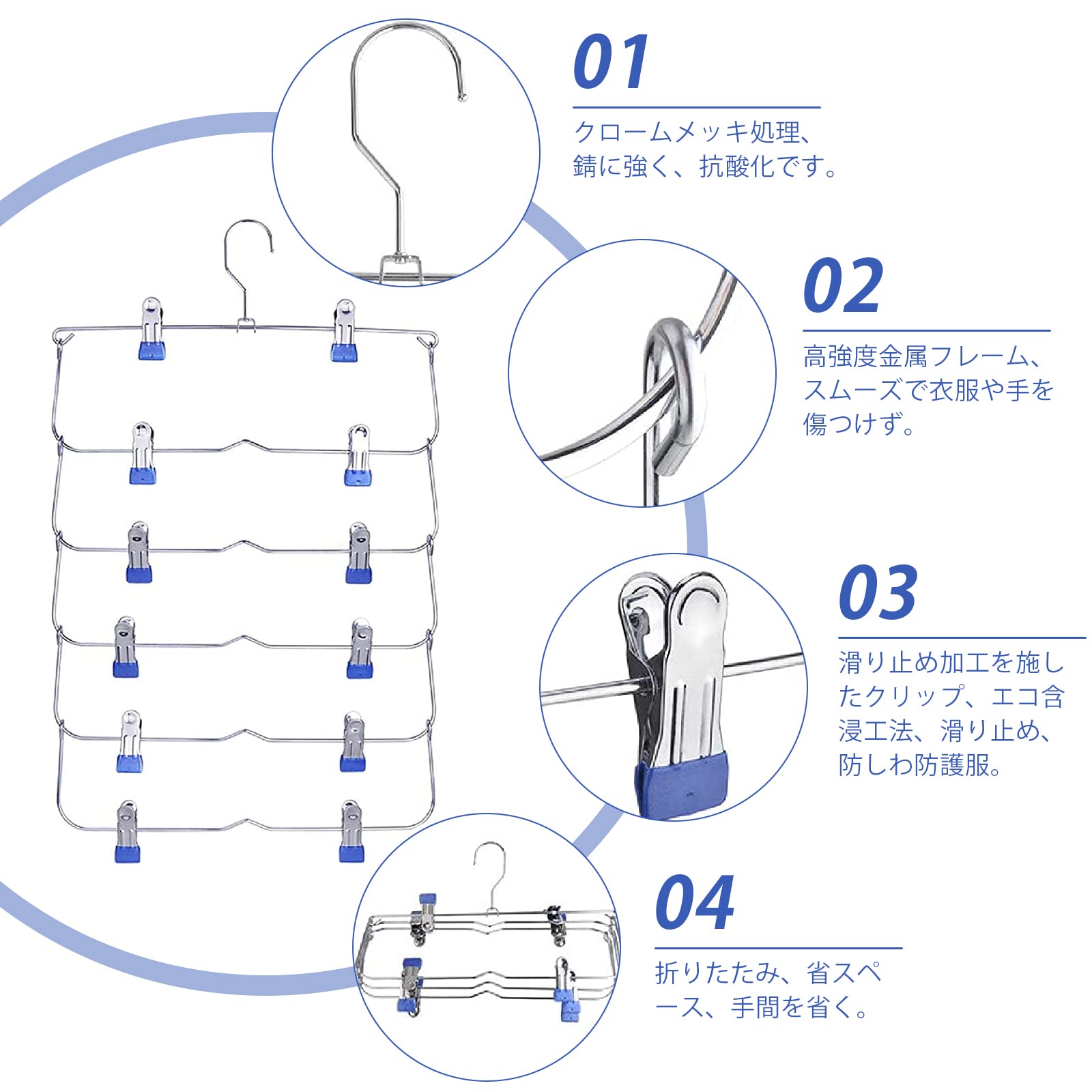 01

クロームメッキ処理、錆に強く、抗酸化です。

02

高強度金属フレーム、スムーズで衣服や手を傷つけず。

03

滑り止め加工を施したクリップ、エコ含浸工法、滑り止め、防しわ防護服。

04

折りたたみ、省スペース、手間を省く。