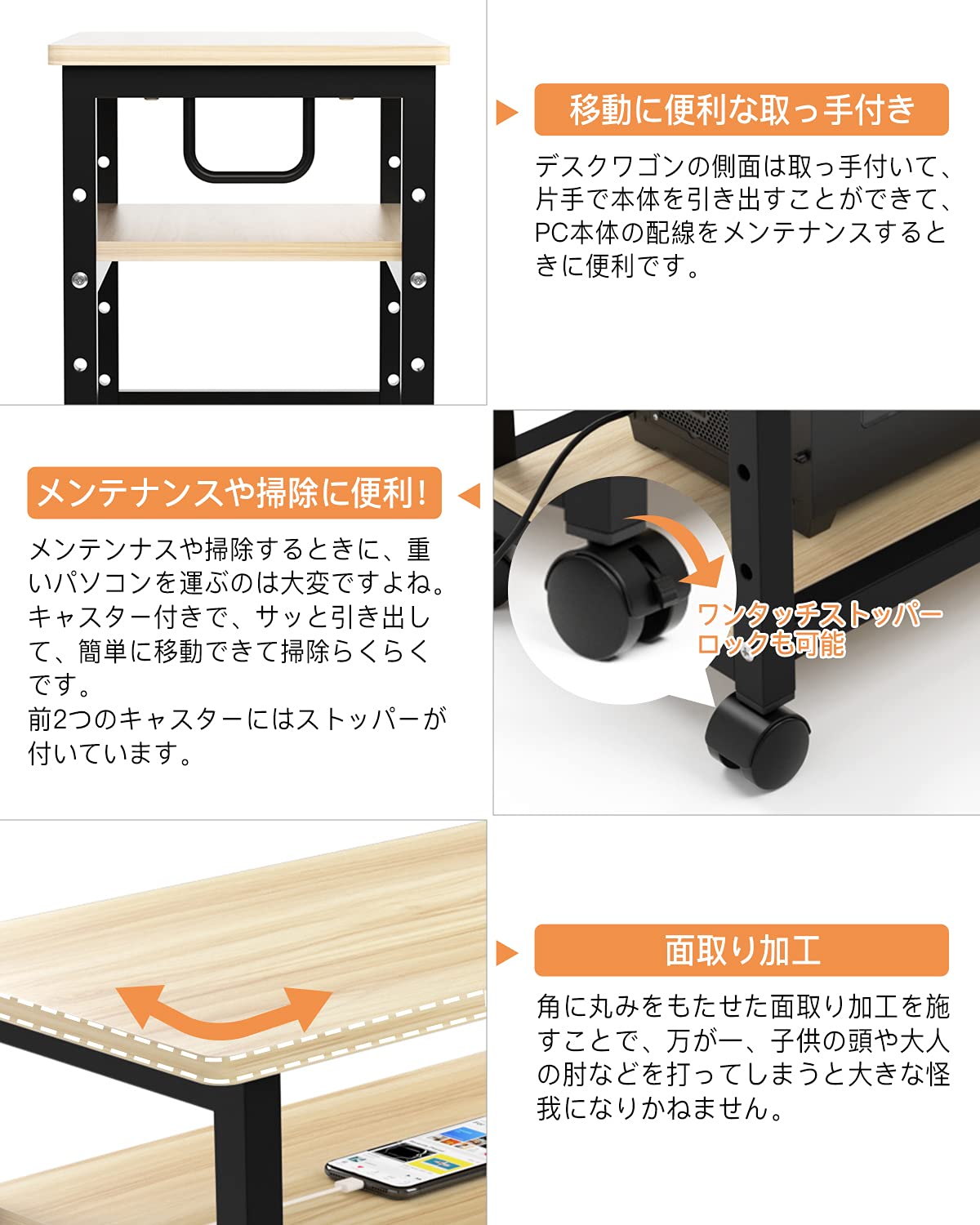 移動に便利な取っ手付き

デスクワゴンの側面は取っ手付いて、片手で本体を引き出すことができて、PC本体の配線をメンテナンスするときに便利です。

メンテナンスや掃除に便利!

メンテンナスや掃除するときに、重いパソコンを運ぶのは大変ですよね。キャスター付きで、サッと引き出して、簡単に移動できて掃除らくらくです。
前2つのキャスターにはストッパーが付いています。

ワンタッチストッパーロックも可能

面取り加工

角に丸みをもたせた面取り加工を施すことで、万が一、子供の頭や大人の肘などを打ってしまうと大きな怪我になりかねません。