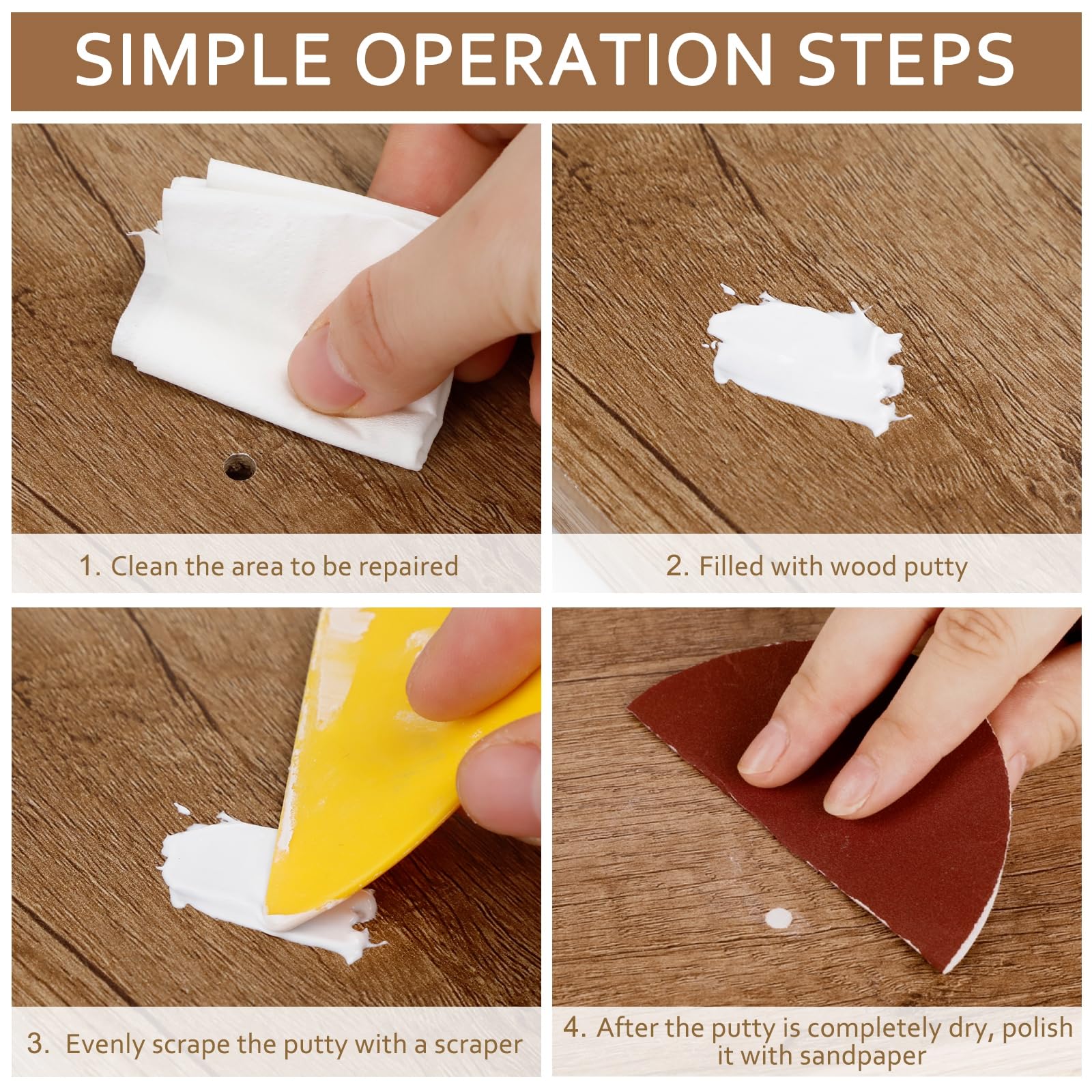 SIMPLE OPERATION STEPS

1. Clean the area to be repaired

2. Filled with wood putty

3. Evenly scrape the putty with a scraper

4. After the putty is completely dry, polish it with sandpaper