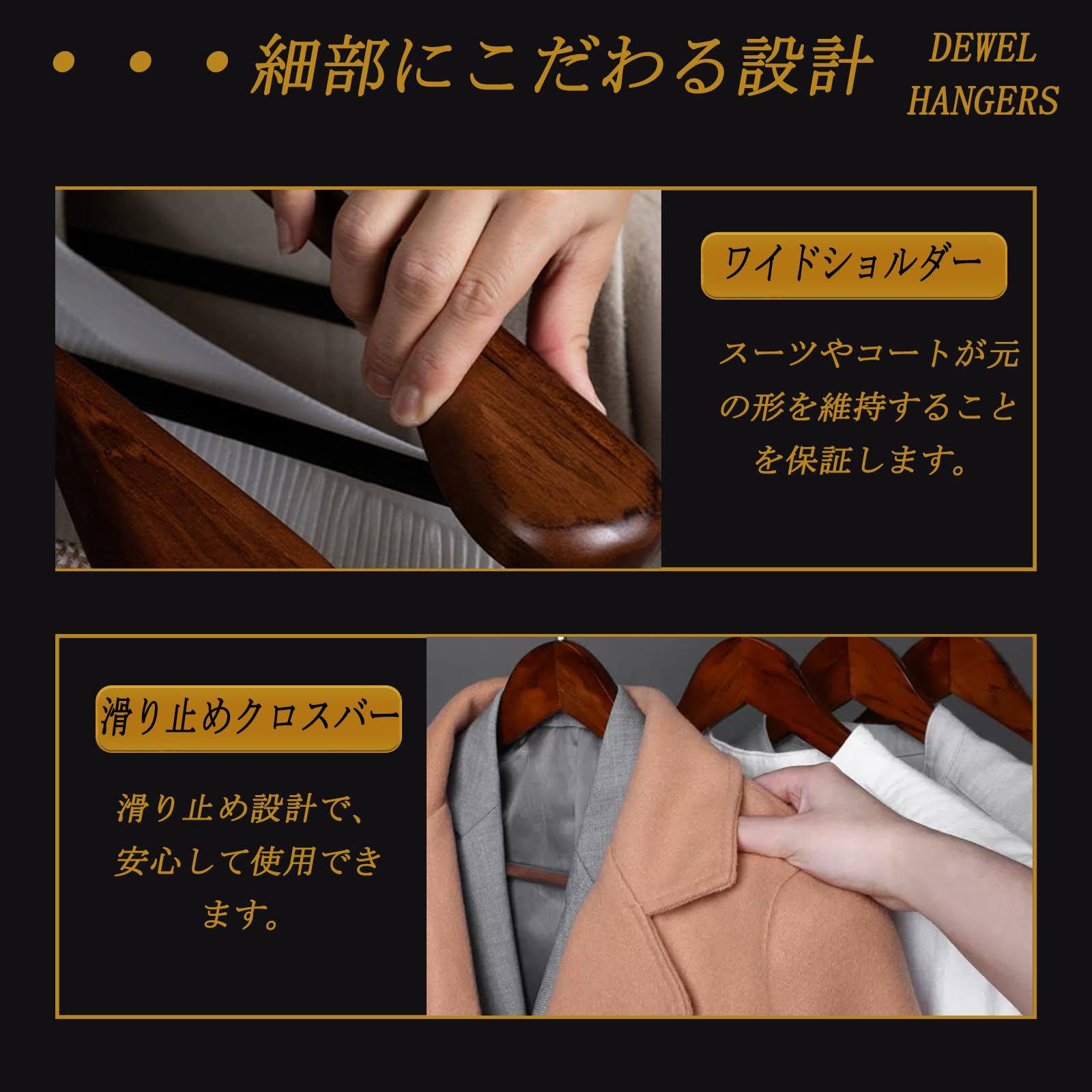 ・・・細部にこだわる設計 DEWEL HANGERS

ワイドショルダー

スーツやコートが元の形を維持することを保証します。

滑り止めクロスバー

滑り止め設計で、安心して使用できます。