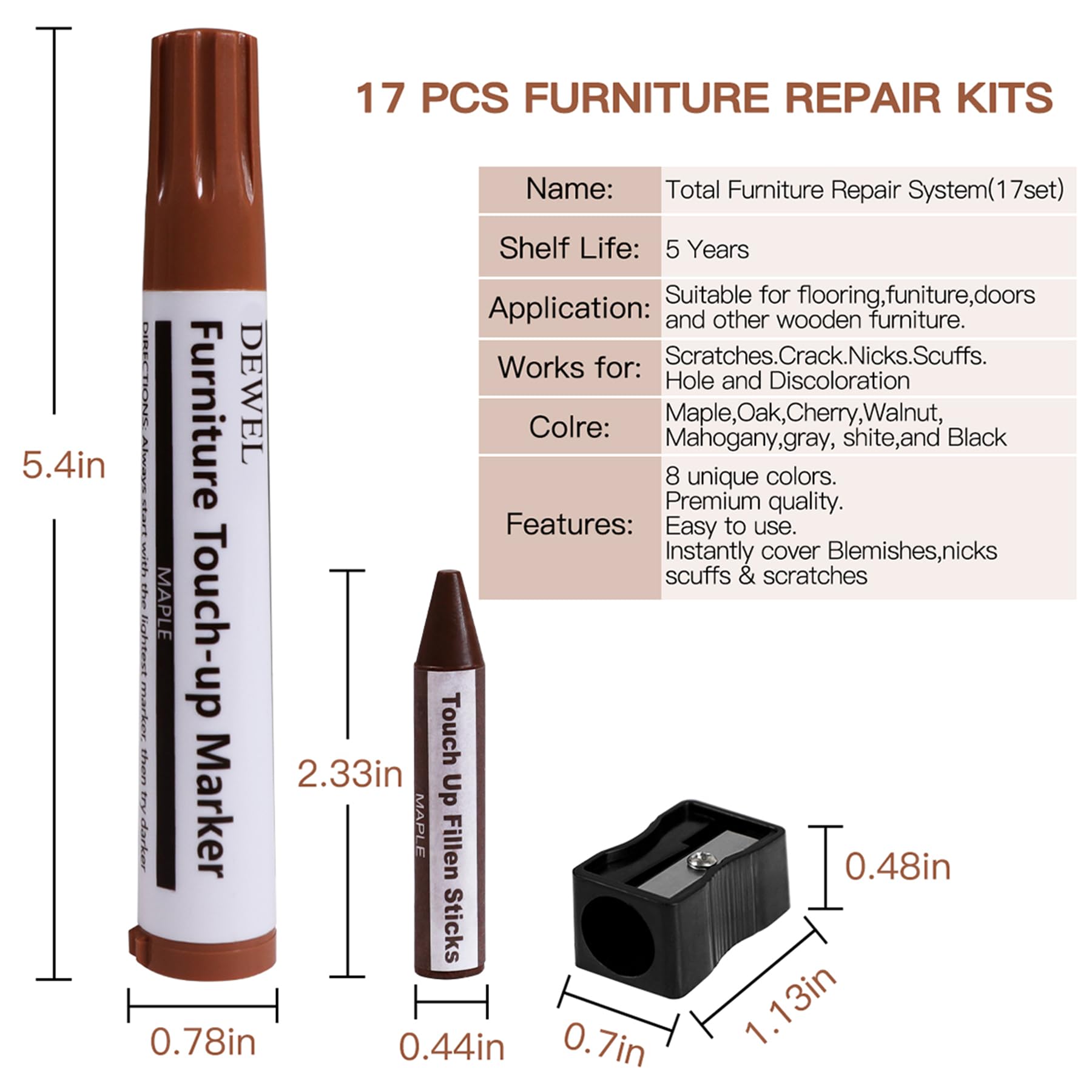 17 PCS FURNITURE REPAIR KITS

| Name: | Total Furniture Repair System(17set) |
|---|---|
| Shelf Life: | 5 Years |
| Application: | Suitable for flooring,funiture,doors and other wooden furniture. |
| Works for: | Scratches.Crack.Nicks.Scuffs. Hole and Discoloration |
| Colre: | Maple,Oak,Cherry,Walnut, Mahogany,gray, shite,and Black |
| Features: | 8 unique colors. Premium quality. Easy to use. Instantly cover Blemishes,nicks scuffs & scratches |

5.4in

DEWEL
Furniture Touch-up Marker
MAPLE
DIRECTIONS: Always start with the lightest marker, then try darker

0.78in

2.33in

Touch Up Fillen Sticks
MAPLE

0.44in

0.48in

0.7in

1.13in