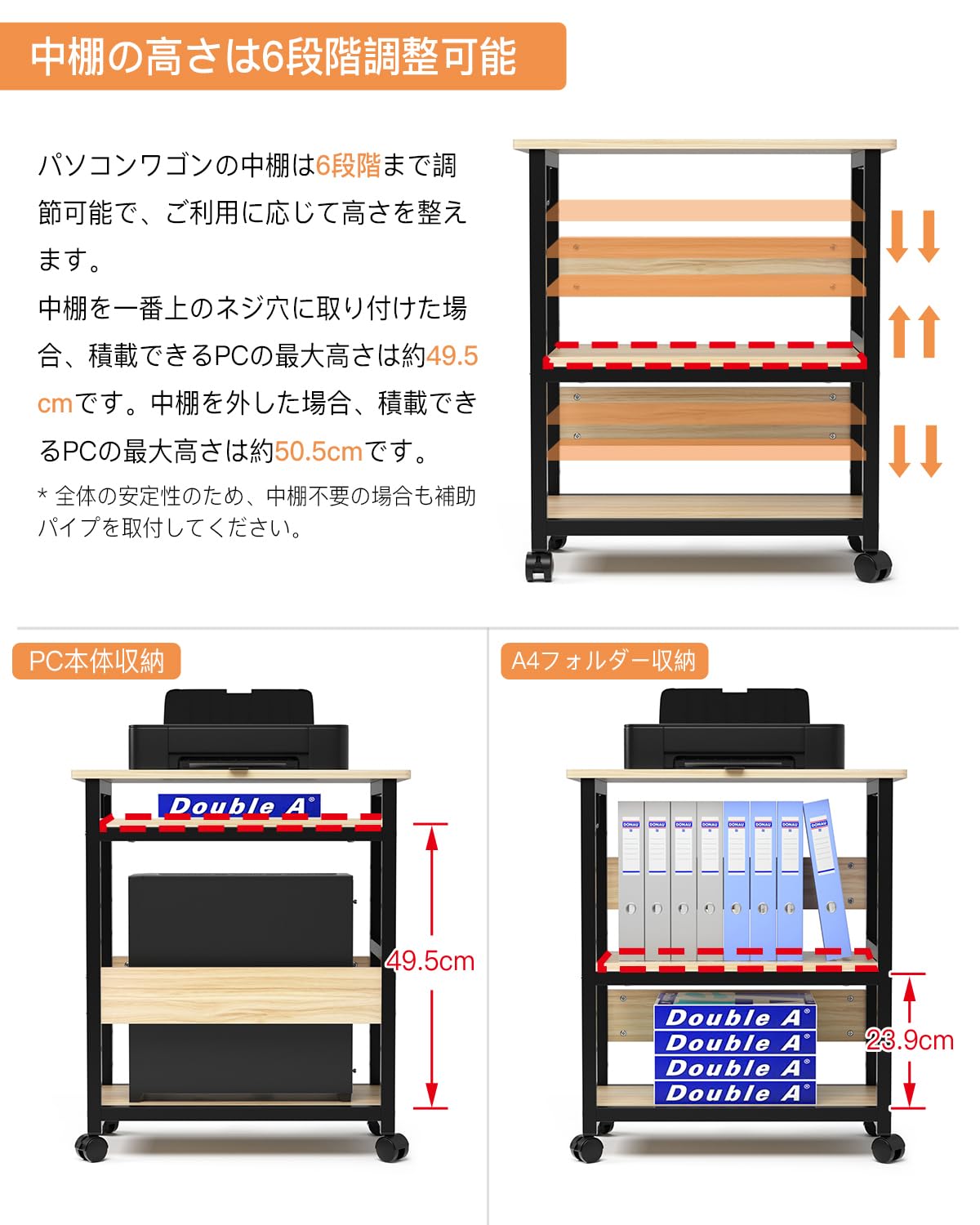 中棚の高さは6段階調整可能

パソコンワゴンの中棚は6段階まで調節可能で、ご利用に応じて高さを整えます。
中棚を一番上のネジ穴に取り付けた場合、積載できるPCの最大高さは約49.5cmです。中棚を外した場合、積載できるPCの最大高さは約50.5cmです。
* 全体の安定性のため、中棚不要の場合も補助パイプを取付してください。

PC本体収納

Double A

49.5cm

A4フォルダー収納

DONAU DONAU DONAU DONAU DONAU DONAU DONAU DONAU

Double A
Double A
Double A
Double A

23.9cm