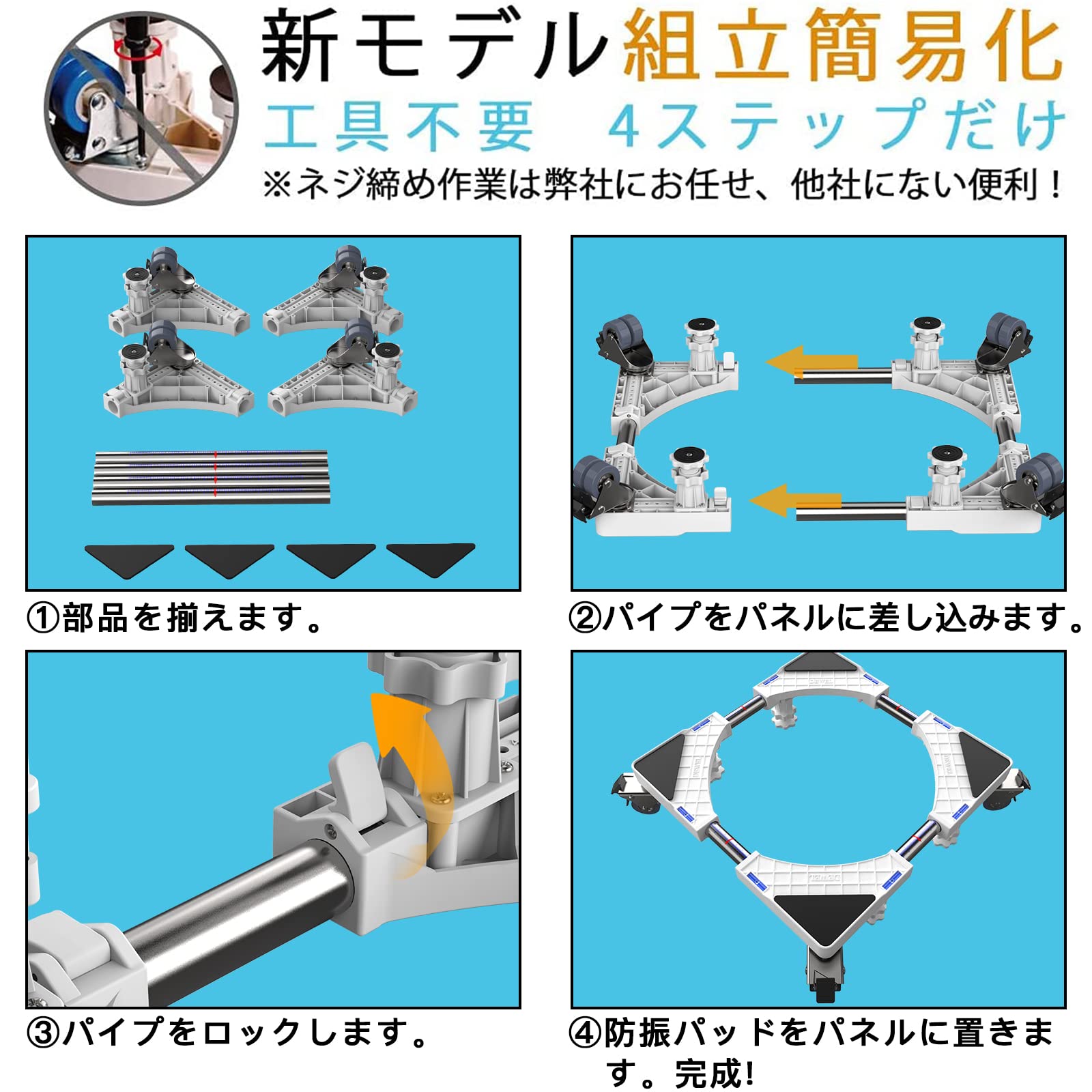 新モデル組立簡易化
工具不要　4ステップだけ
※ネジ締め作業は弊社にお任せ、他社にない便利！

①部品を揃えます。

②パイプをパネルに差し込みます。

③パイプをロックします。

④防振パッドをパネルに置きます。完成!