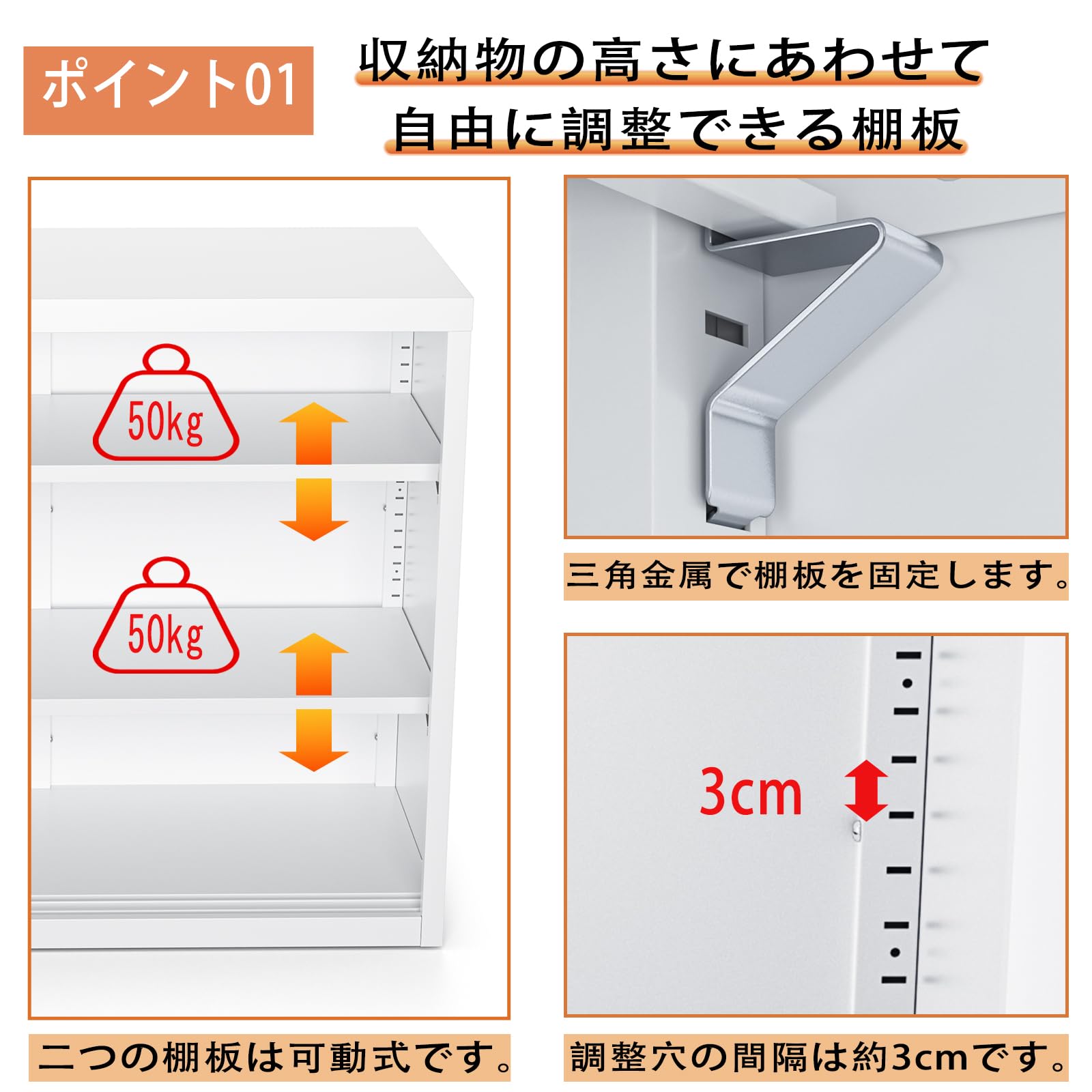 ポイント01

収納物の高さにあわせて
自由に調整できる棚板

50kg

50kg

二つの棚板は可動式です。

三角金属で棚板を固定します。

3cm

調整穴の間隔は約3cmです。