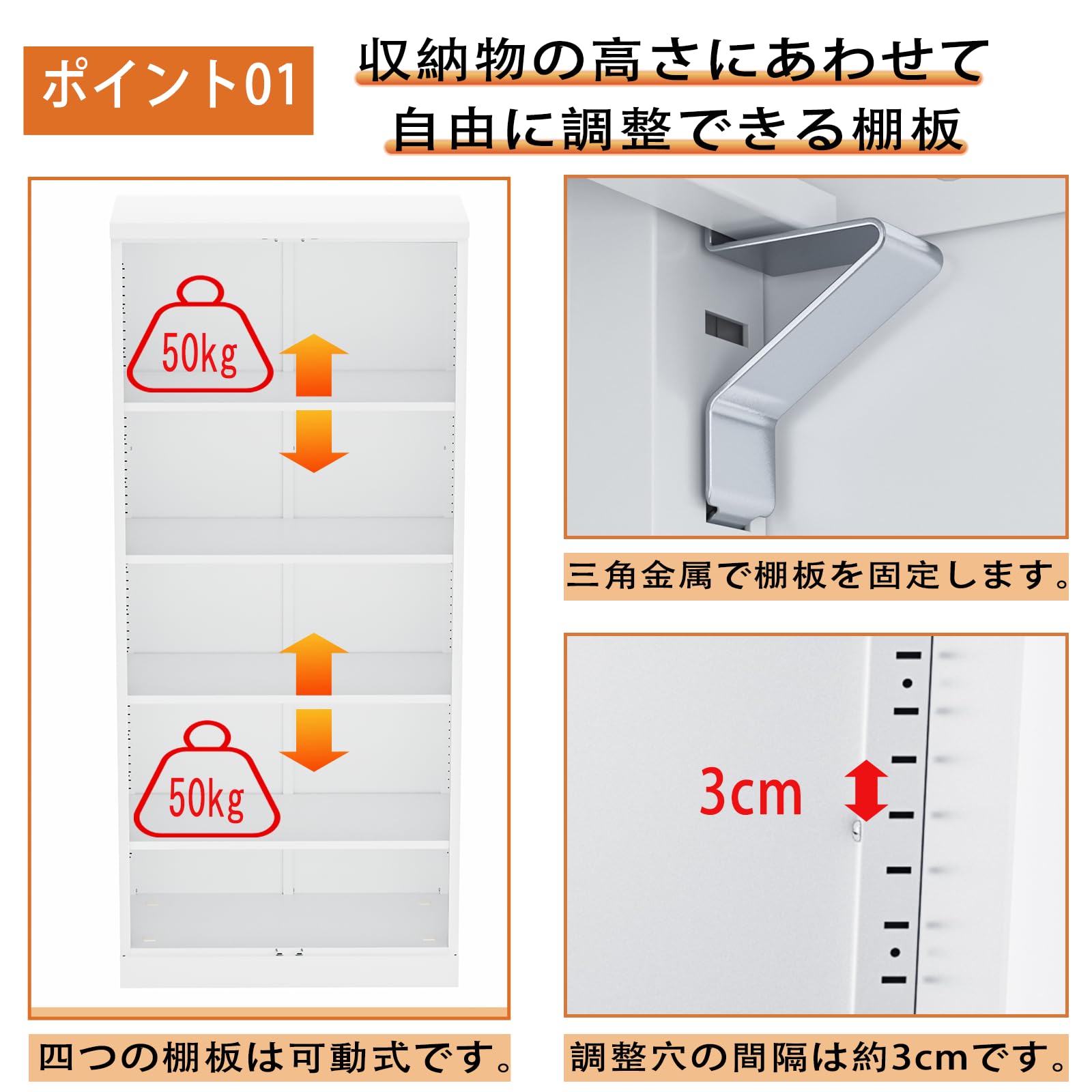 ポイント01

収納物の高さにあわせて
自由に調整できる棚板

50kg

50kg

四つの棚板は可動式です。

三角金属で棚板を固定します。

3cm

調整穴の間隔は約3cmです。