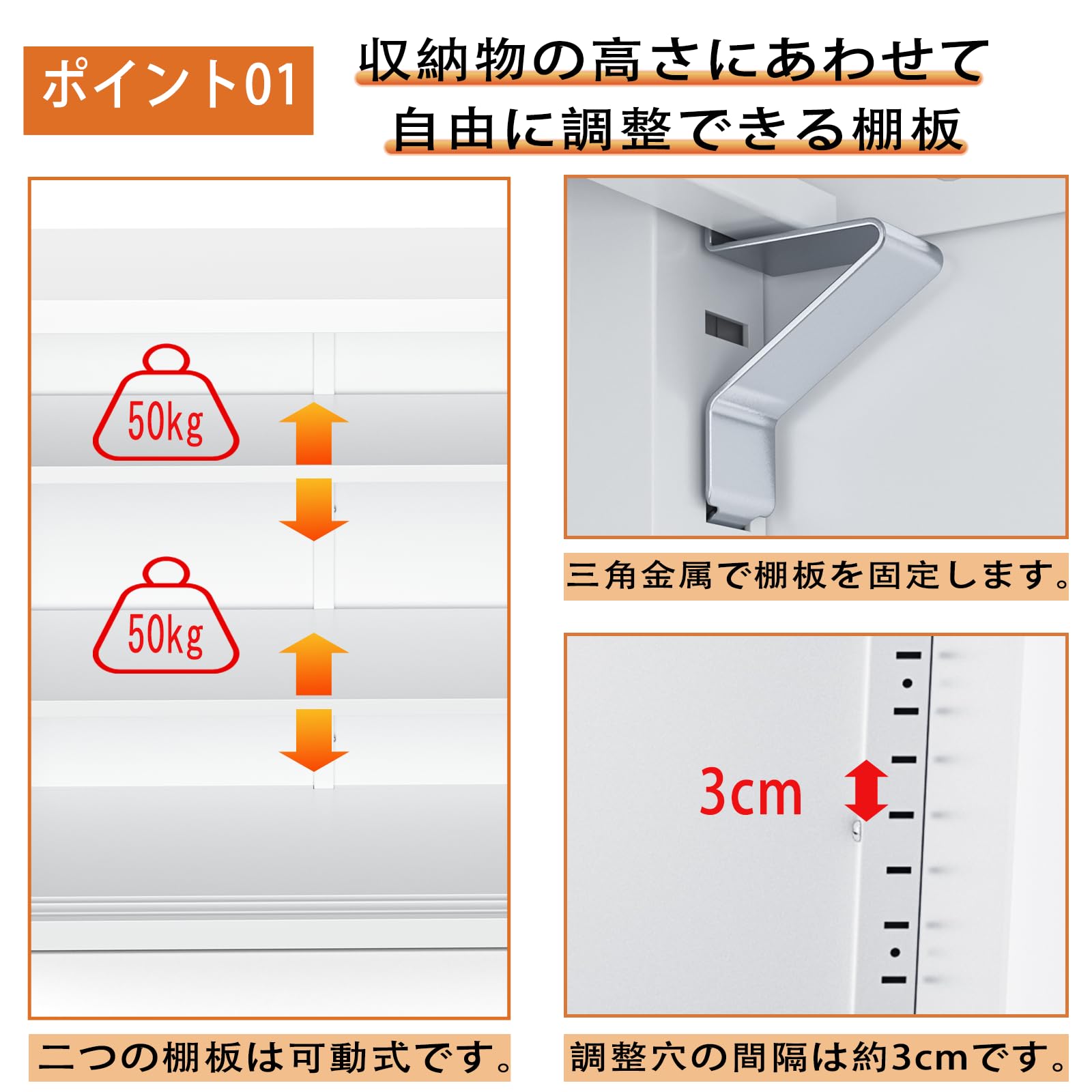 ポイント01

収納物の高さにあわせて
自由に調整できる棚板

50kg

50kg

二つの棚板は可動式です。

三角金属で棚板を固定します。

3cm

調整穴の間隔は約3cmです。