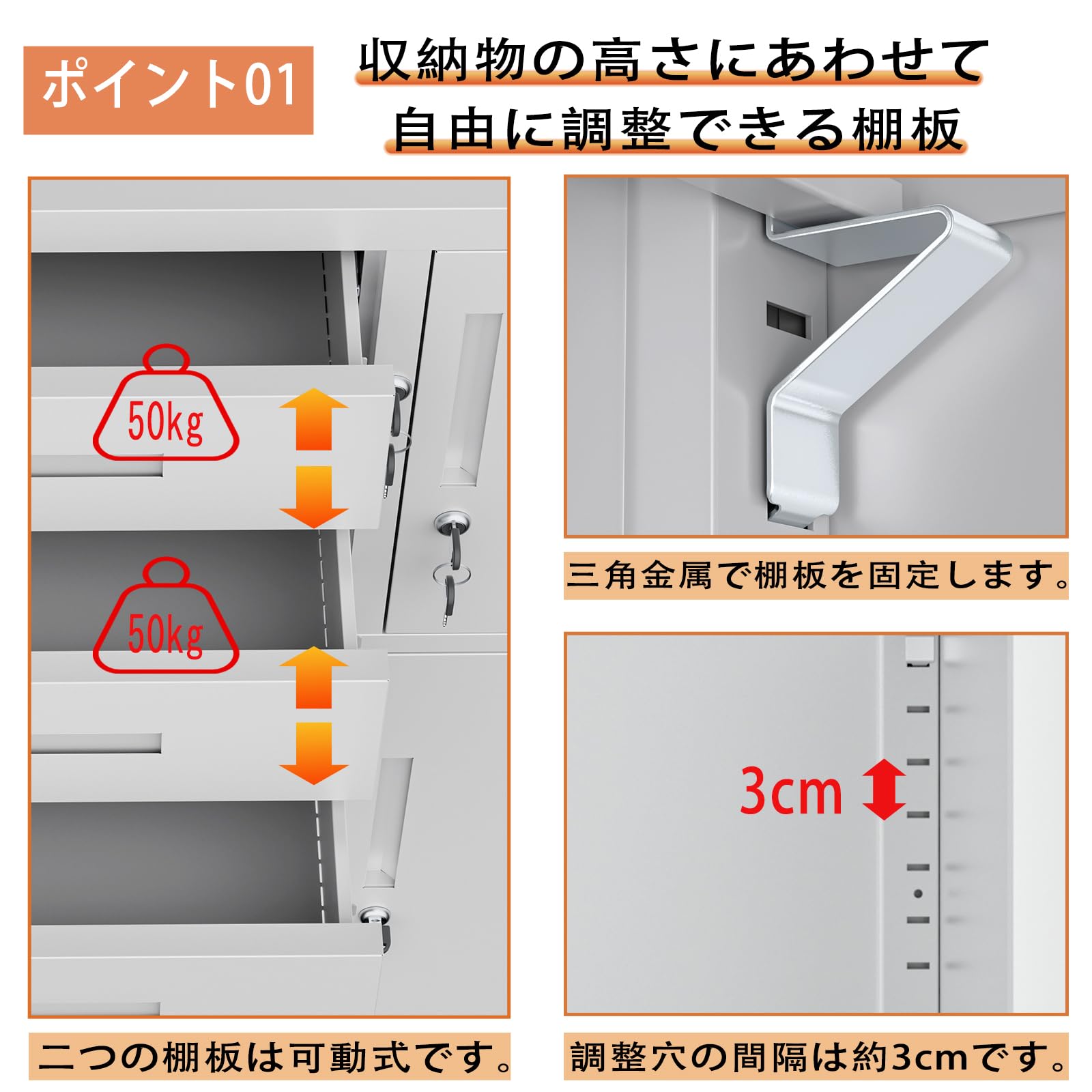 ポイント01

収納物の高さにあわせて
自由に調整できる棚板

50kg

50kg

二つの棚板は可動式です。

三角金属で棚板を固定します。

3cm

調整穴の間隔は約3cmです。