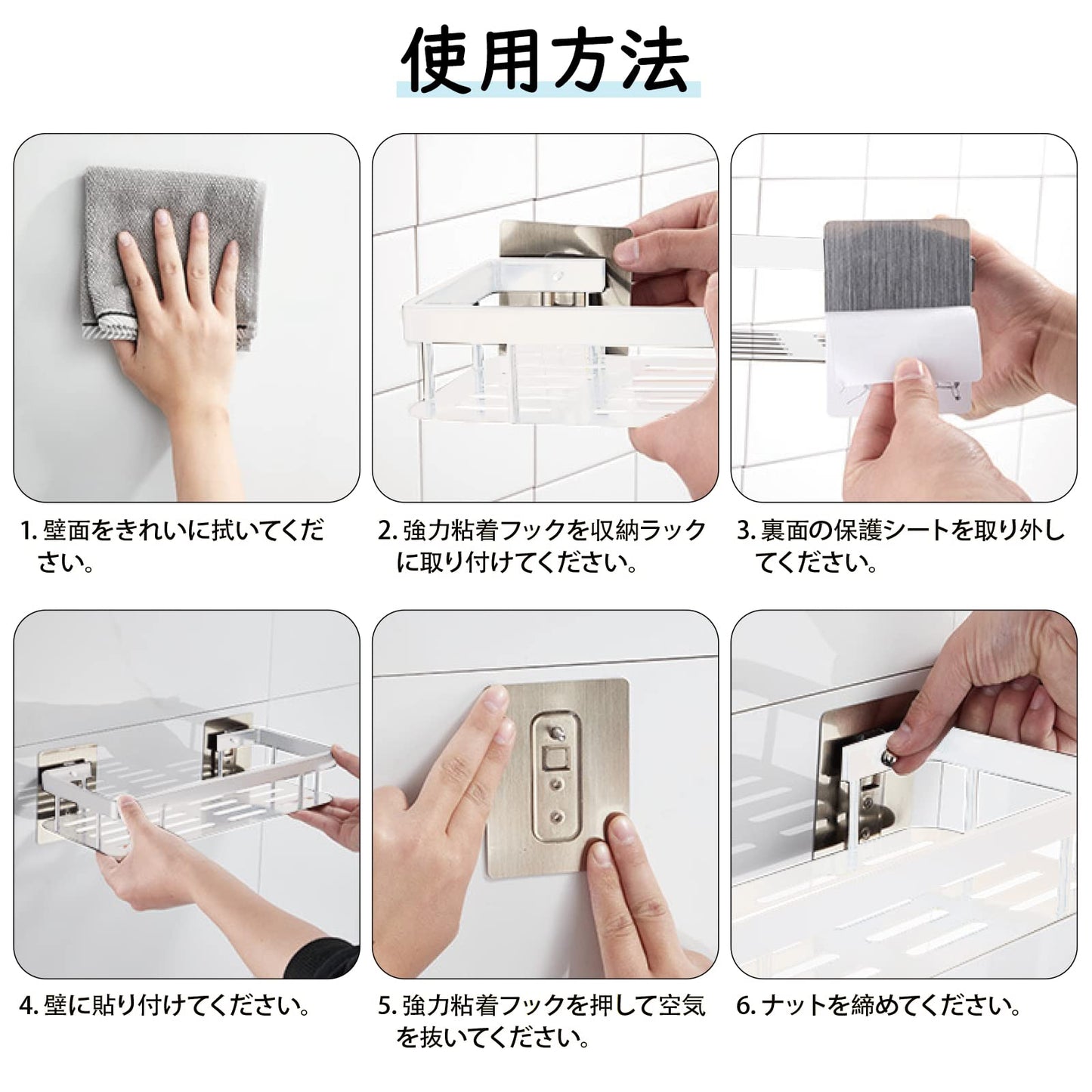 使用方法

1. 壁面をきれいに拭いてください。

2. 強力粘着フックを収納ラックに取り付けてください。

3. 裏面の保護シートを取り外してください。

4. 壁に貼り付けてください。

5. 強力粘着フックを押して空気を抜いてください。

6. ナットを締めてください。